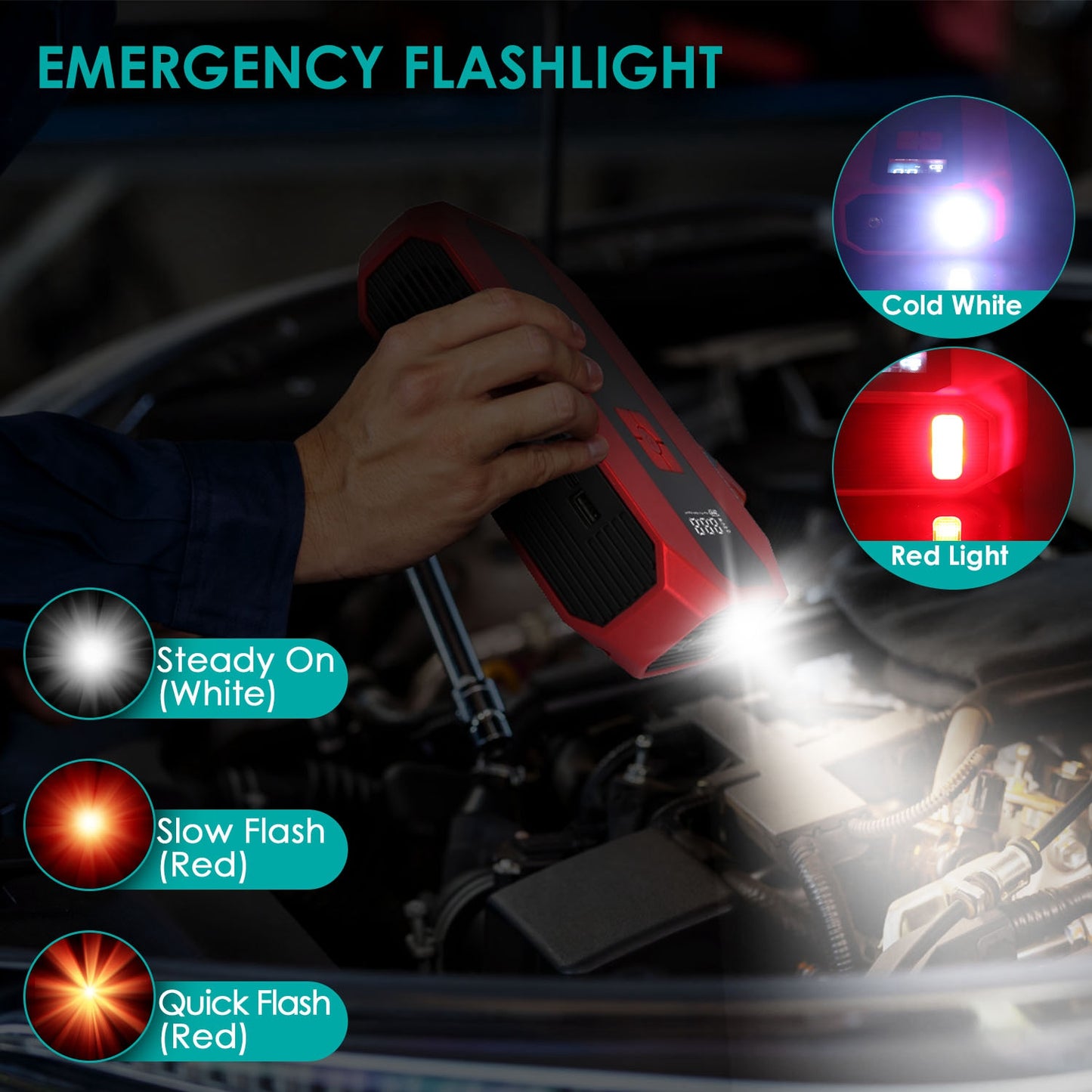 EMERGENCY FLASHLIGHT

Cold White

Red Light

Steady On (White)

Slow Flash (Red)

Quick Flash (Red)